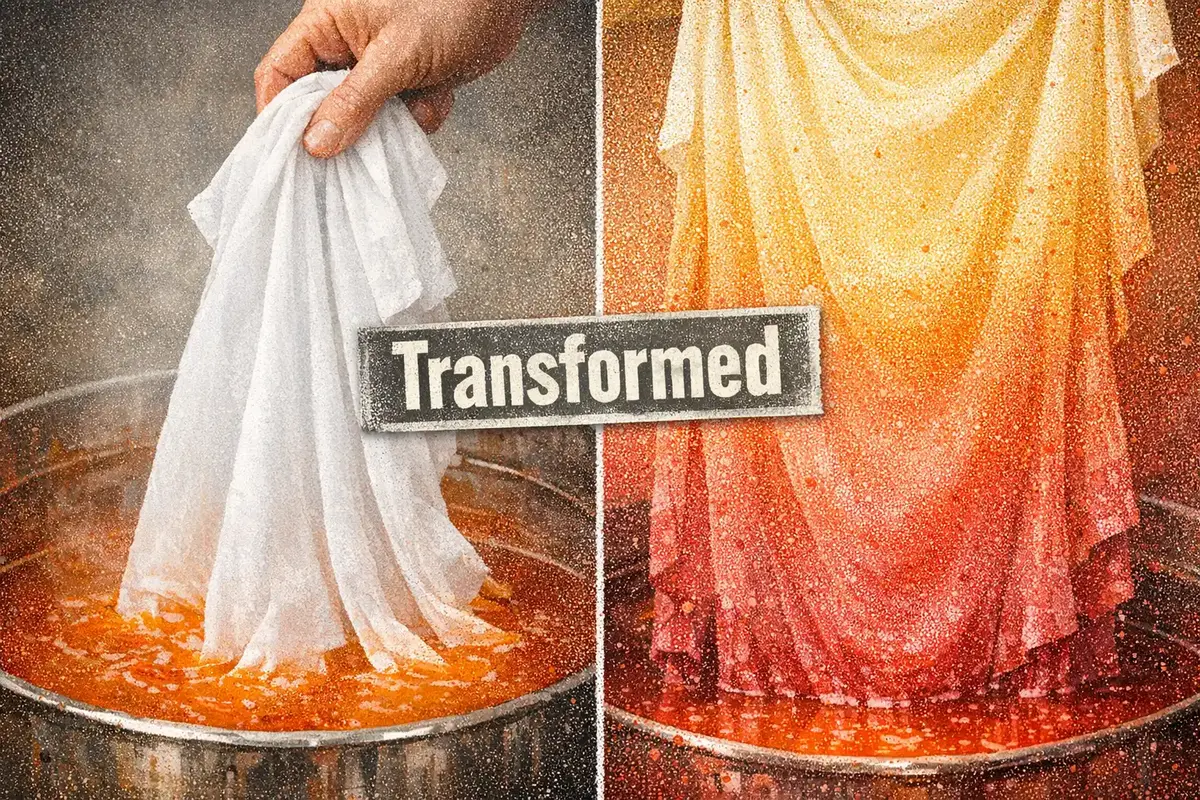 Transformed